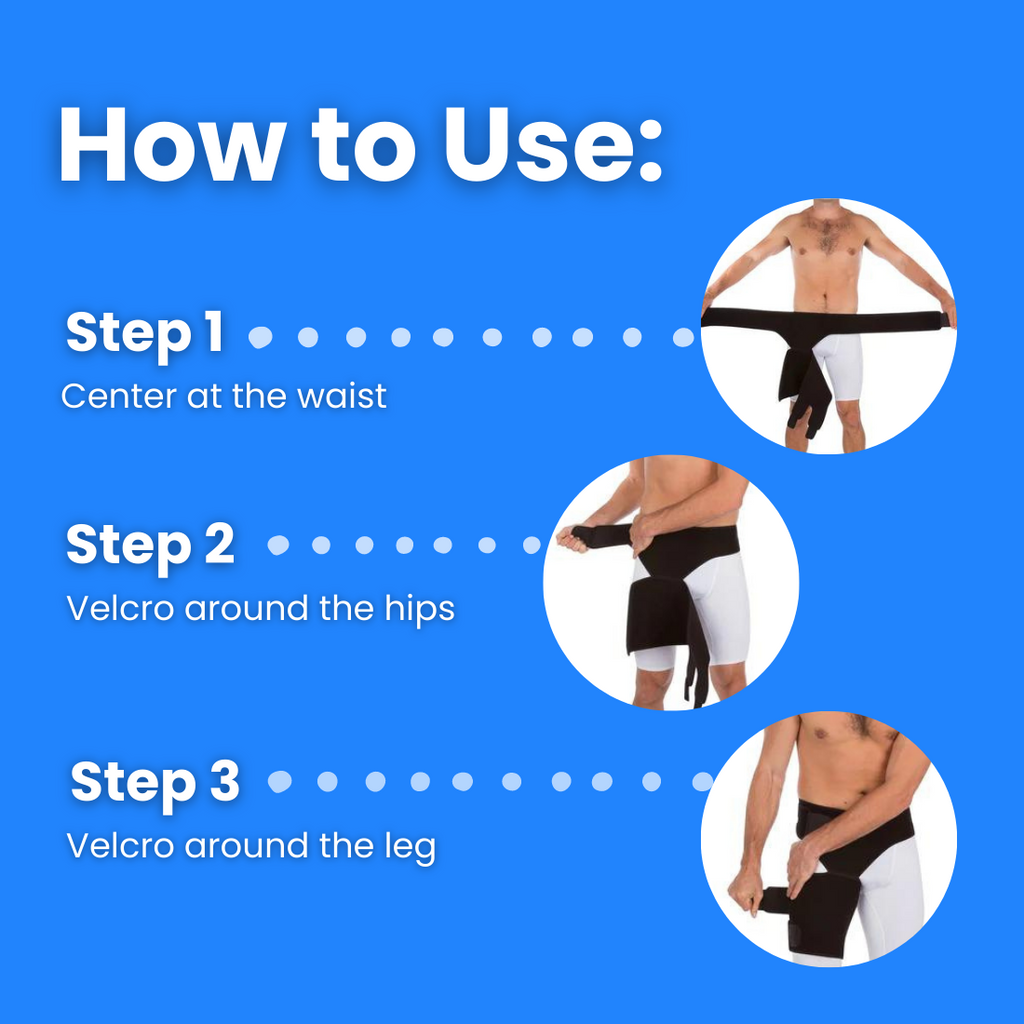 How to Use:

Step 1
Center at the waist

Step 2
Velcro around the hips

Step 3
Velcro around the leg